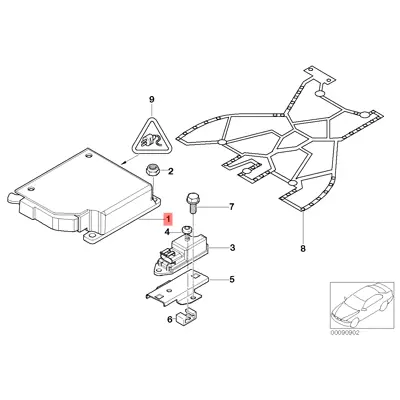 9

2

7

1

4

3

5

6

8

00090902