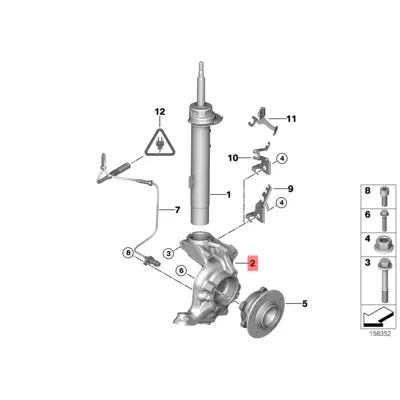 12
11
10
4
9
4
1
7
8
3
2
6
5
8
6
4
3
158352