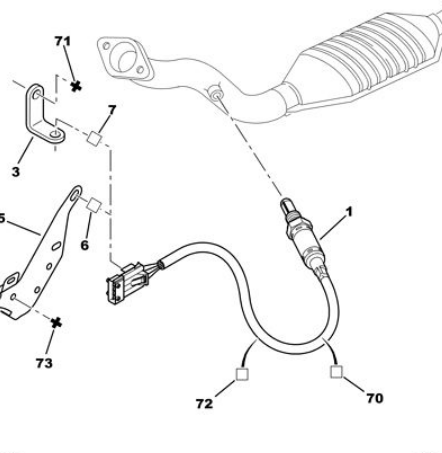 71
7
3
5
6
1
73
72
70