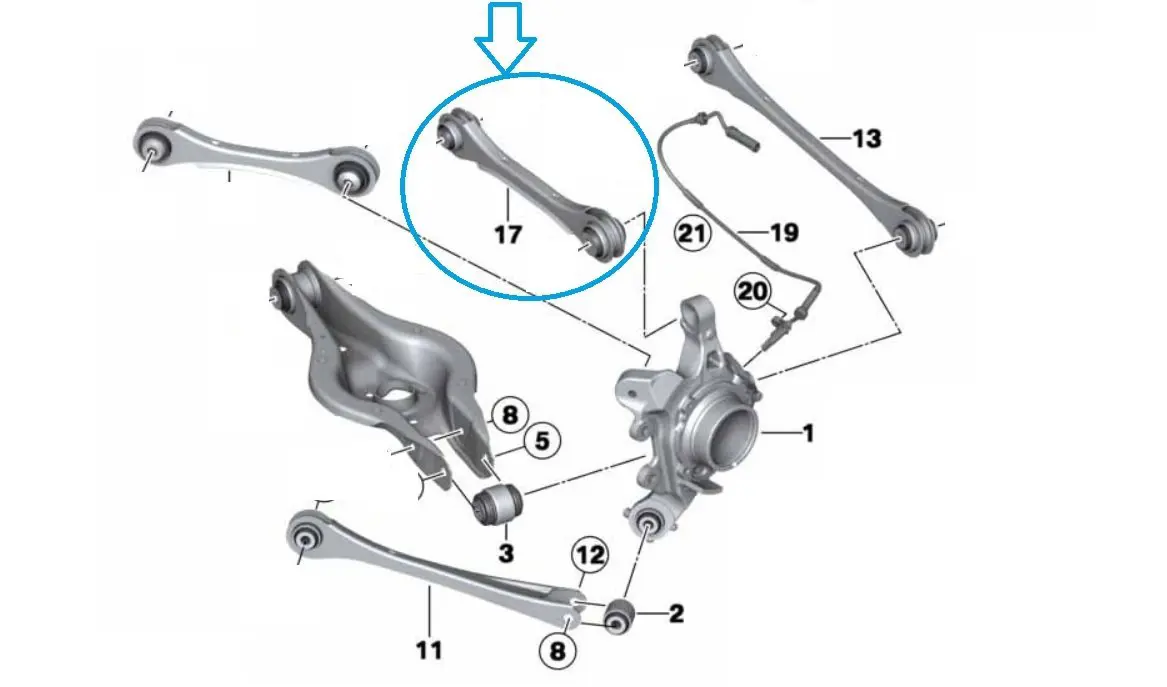 13
17
21
19
20
8
5
1
3
12
2
11
8