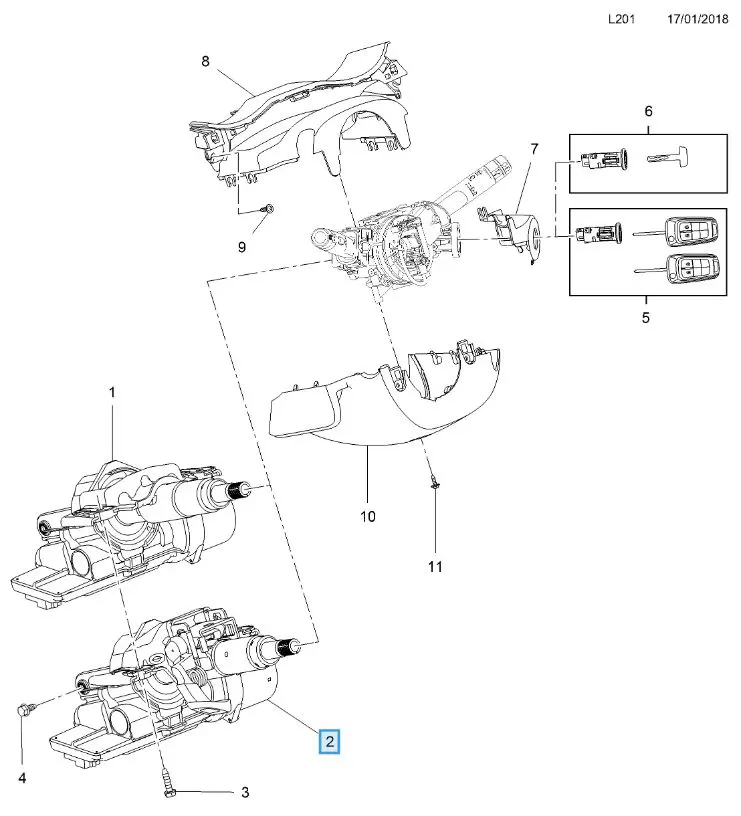 L201 17/01/2018

8

6

7

9

5

1

10

11

2

4

3