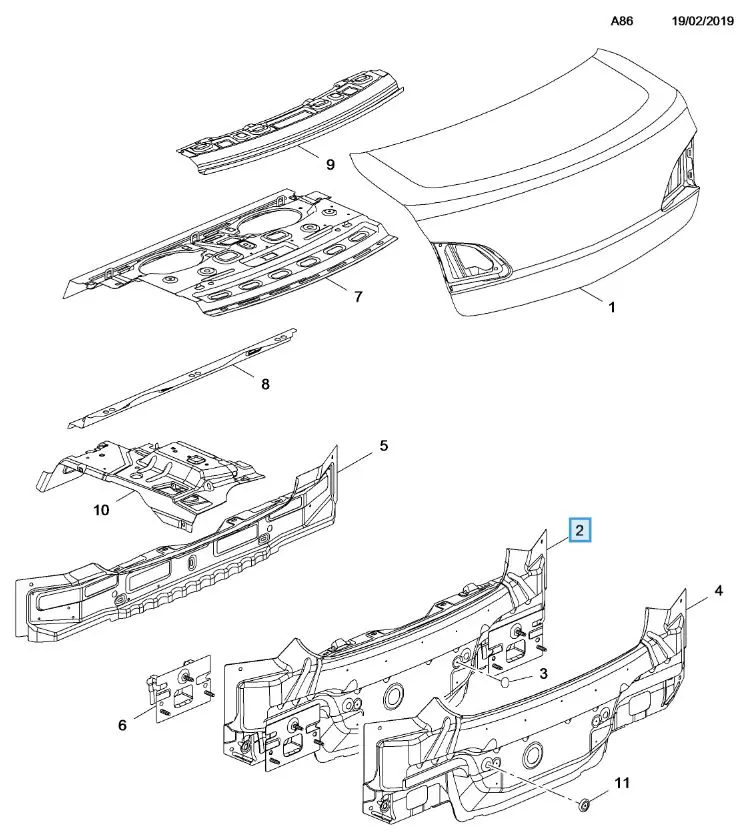 A86 19/02/2019

9

7

1

8

5

10

2

4

3

6

11