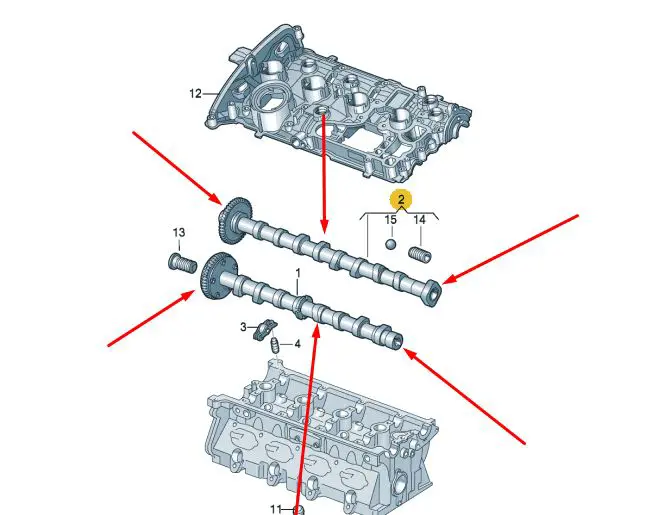 12

2

15

14

13

1

3

4

11