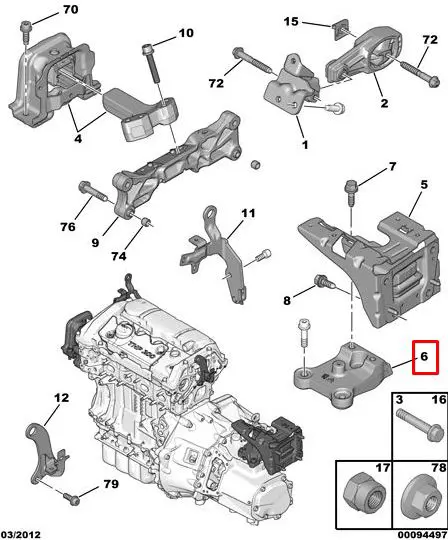 70
10
15
72
72
2
4
1
7
5
76
9
74
11
8
6
12
3
16
17
78
79
03/2012
00094497