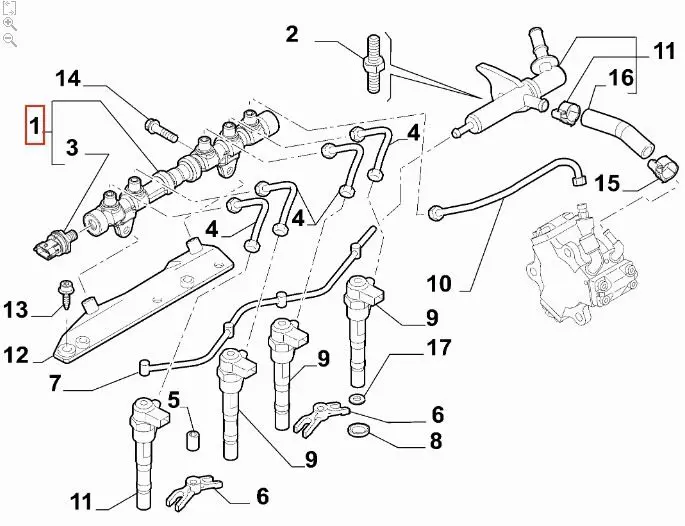 2
11
14
16
1
3
4
15
4
4
10
13
9
12
9
17
7
5
6
8
9
11
6