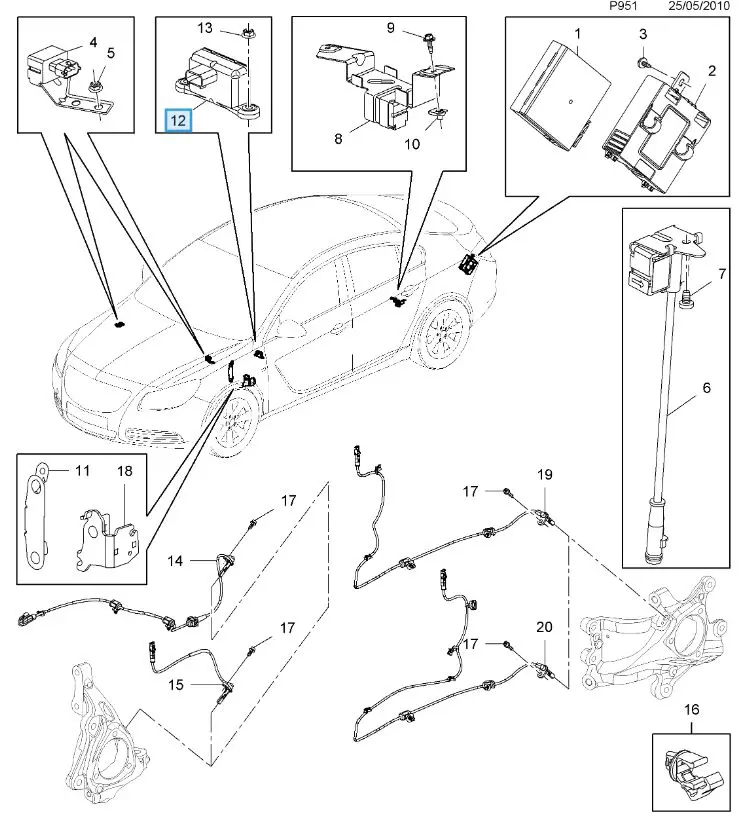 P951 25/05/2010

4
5
13
12
9
8
10
1
3
2
7
6
11
18
17
14
17
15
17
19
17
20
16