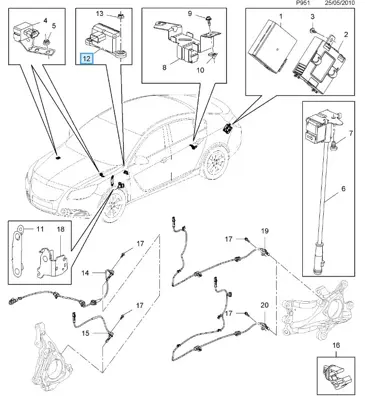 P951 25/05/2010

4
5
13
12
9
8
10
1
3
2
7
6
11
18
17
14
17
15
17
19
17
20
16