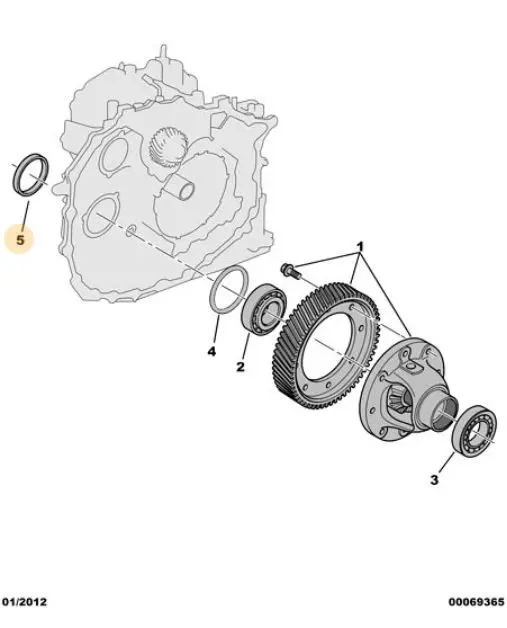 5
1
4
2
3
01/2012
00069365