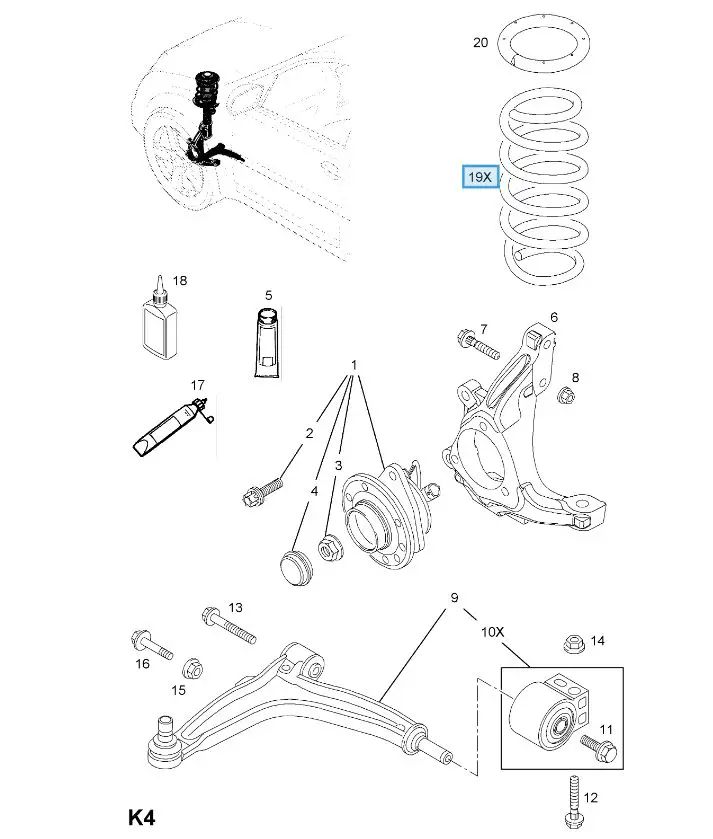 20

19X

18

5

7

6

8

17

1

2

3

4

13

9

10X

14

16

15

11

12

K4