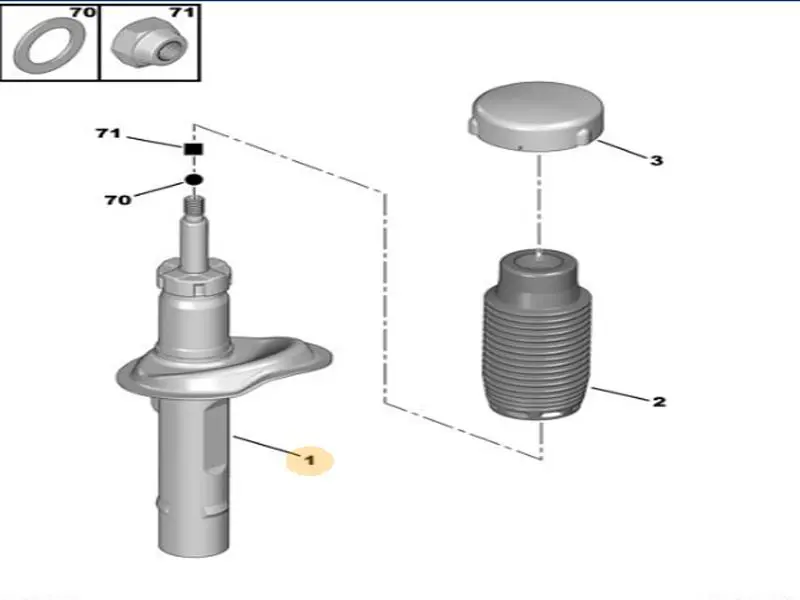 70
71
71
70
3
2
1