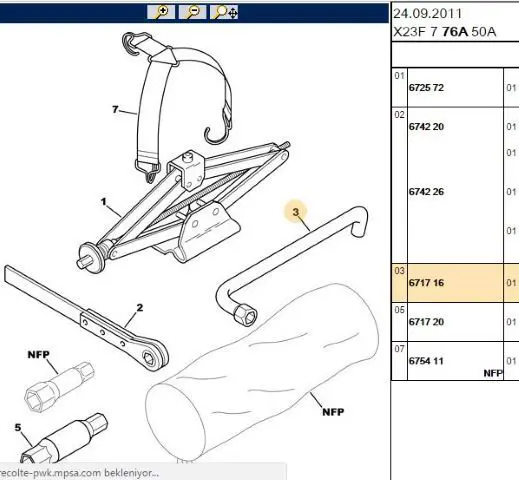 7

1

3

2

NFP

NFP

5

recolte-pwk.mpsa.com bekleniyor...

24.09.2011
X23F 7 76A 50A

| | | |
|---|---|---|
| 01 | 6725 72 | 01 |
| 02 | 6742 20 | 01 |
| | | 01 |
| | 6742 26 | 01 |
| | | 01 |
| 03 | 6717 16 | 01 |
| 05 | 6717 20 | 01 |
| 07 | 6754 11 NFP | 01 |