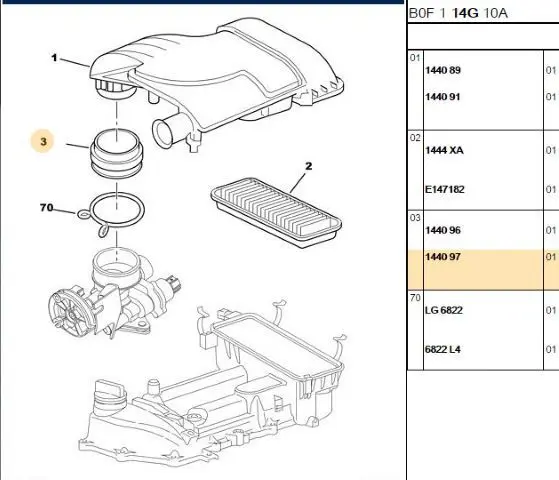 1

3

70

2

B0F 1 14G 10A

| | | |
|---|---|---|
| 01 | 1440 89 | 01 |
| | 1440 91 | 01 |
| 02 | 1444 XA | 01 |
| | E147182 | 01 |
| 03 | 1440 96 | 01 |
| | 1440 97 | 01 |
| 70 | LG 6822 | 01 |
| | 6822 L4 | 01 |