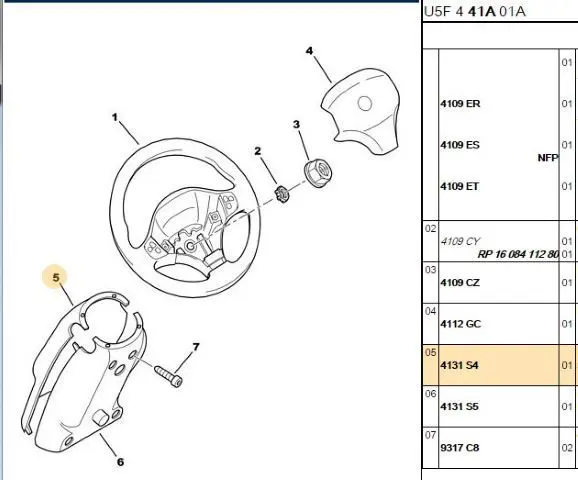 1
2
3
4
5
6
7

U5F 4 41A 01A

|  |  |  |
|---|---|---|
|  |  | 01 |
|  | 4109 ER | 01 |
|  | 4109 ES NFP | 01 |
|  | 4109 ET | 01 |
| 02 | 4109 CY | 01 |
|  | RP 16 084 112 80 | 01 |
| 03 | 4109 CZ | 01 |
| 04 | 4112 GC | 01 |
| 05 | 4131 S4 | 01 |
| 06 | 4131 S5 | 01 |
| 07 | 9317 C8 | 02 |