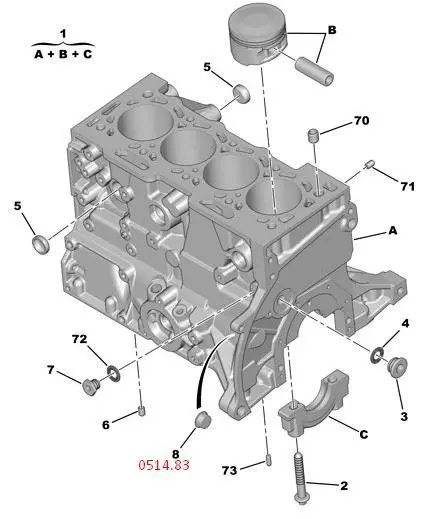 1
A + B + C

B
5
70
71
5
A
4
72
7
3
6
C
8
0514.83
73
2