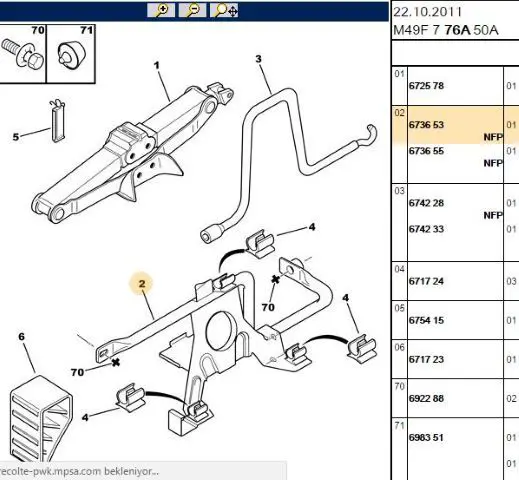 70
71
1
3
5
4
2
70
4
6
70
4

recolte-pwk.mpsa.com bekleniyor...

22.10.2011
M49F 7 76A 50A

| | | |
|---|---|---|
| 01 | 6725 78 | 01 |
| 02 | 6736 53 NFP | 01 |
| | 6736 55 NFP | 01 |
| 03 | 6742 28 NFP | 01 |
| | 6742 33 | 01 |
| 04 | 6717 24 | 03 |
| 05 | 6754 15 | 01 |
| 06 | 6717 23 | 01 |
| 70 | 6922 88 | 02 |
| 71 | 6983 51 | 01 |
| | | 01 |