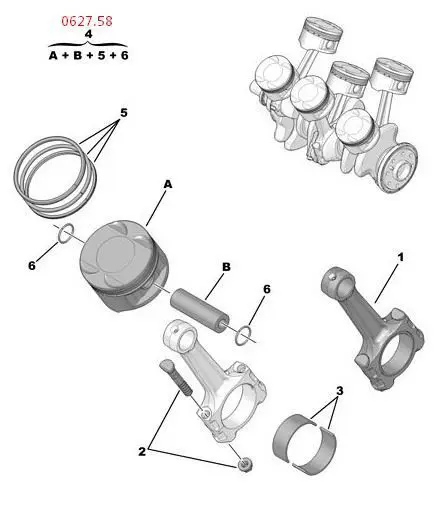 0627.58
4
A + B + 5 + 6

5
A
6
B
6
1
2
3