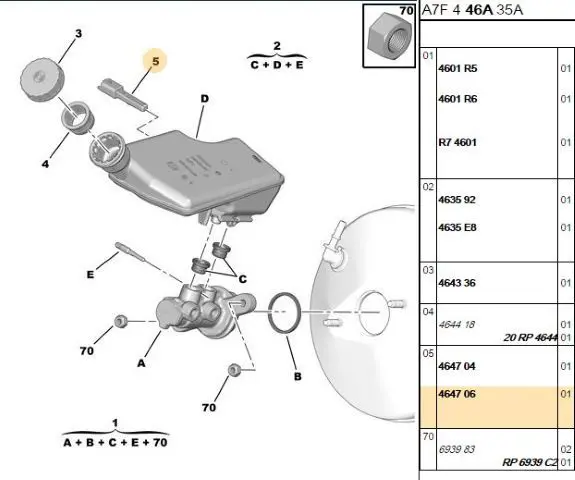 3

5

2
C + D + E

D

4

E

C

70

A

B

70

1
A + B + C + E + 70

70

A7F 4 46A 35A

| | | |
|---|---|---|
| 01 | 4601 R5 | 01 |
| | 4601 R6 | 01 |
| | R7 4601 | 01 |
| 02 | 4635 92 | 01 |
| | 4635 E8 | 01 |
| 03 | 4643 36 | 01 |
| 04 | 4644 18 | 01 |
| | 20 RP 4644 | 01 |
| 05 | 4647 04 | 01 |
| | 4647 06 | 01 |
| 70 | 6939 83 | 02 |
| | RP 6939 C2 | 01 |