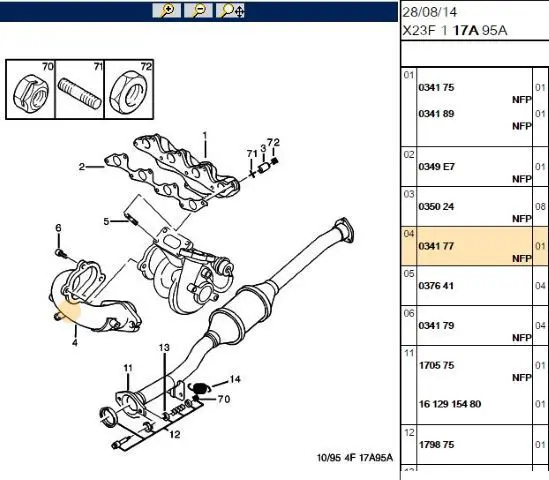 70 71 72

1
2
71 3 72
5
6
4
13
11
14
70
12

10/95 4F 17A95A

28/08/14
X23F 1 17A 95A

| | | |
|---|---|---|
| 01 | 0341 75 NFP | 01 |
| | 0341 89 NFP | 01 |
| 02 | 0349 E7 NFP | 01 |
| 03 | 0350 24 NFP | 08 |
| 04 | 0341 77 NFP | 01 |
| 05 | 0376 41 | 04 |
| 06 | 0341 79 NFP | 04 |
| 11 | 1705 75 NFP | 01 |
| | 16 129 154 80 | 01 |
| 12 | 1798 75 | 01 |