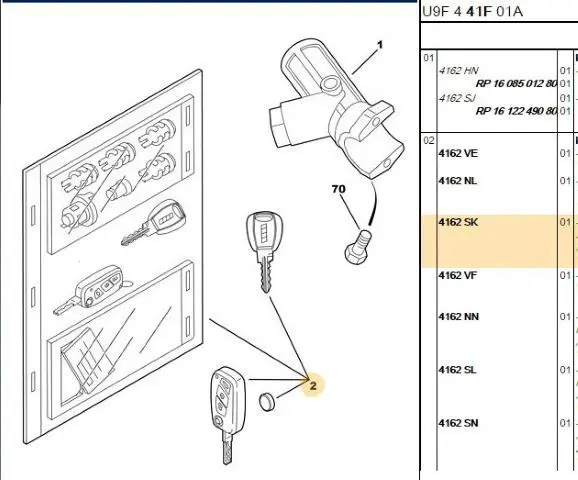 1

70

2

U9F 4 41F 01A

| | | |
|---|---|---|
| 01 | 4162 HN | 01 |
| | RP 16 085 012 80 | 01 |
| | 4162 SJ | 01 |
| | RP 16 122 490 80 | 01 |
| 02 | 4162 VE | 01 |
| | 4162 NL | 01 |
| | 4162 SK | 01 |
| | 4162 VF | 01 |
| | 4162 NN | 01 |
| | 4162 SL | 01 |
| | 4162 SN | 01 |