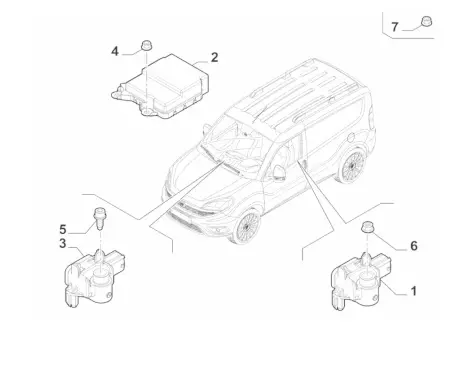 7
4
2
5
3
6
1