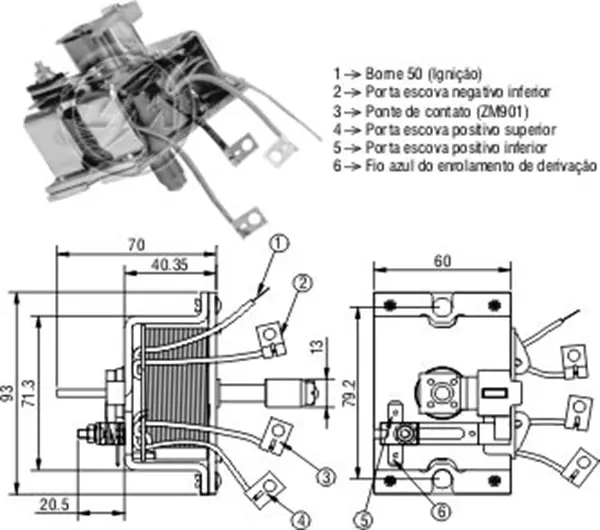 1 → Borne 50 (Ignição)
2 → Porta escova negativo inferior
3 → Ponte de contato (ZM901)
4 → Porta escova positivo superior
5 → Porta escova positivo inferior
6 → Fio azul do enrolamento de derivação

70
40.35
1
2
13
93
71.3
3
20.5
4
60
79.2
5
6