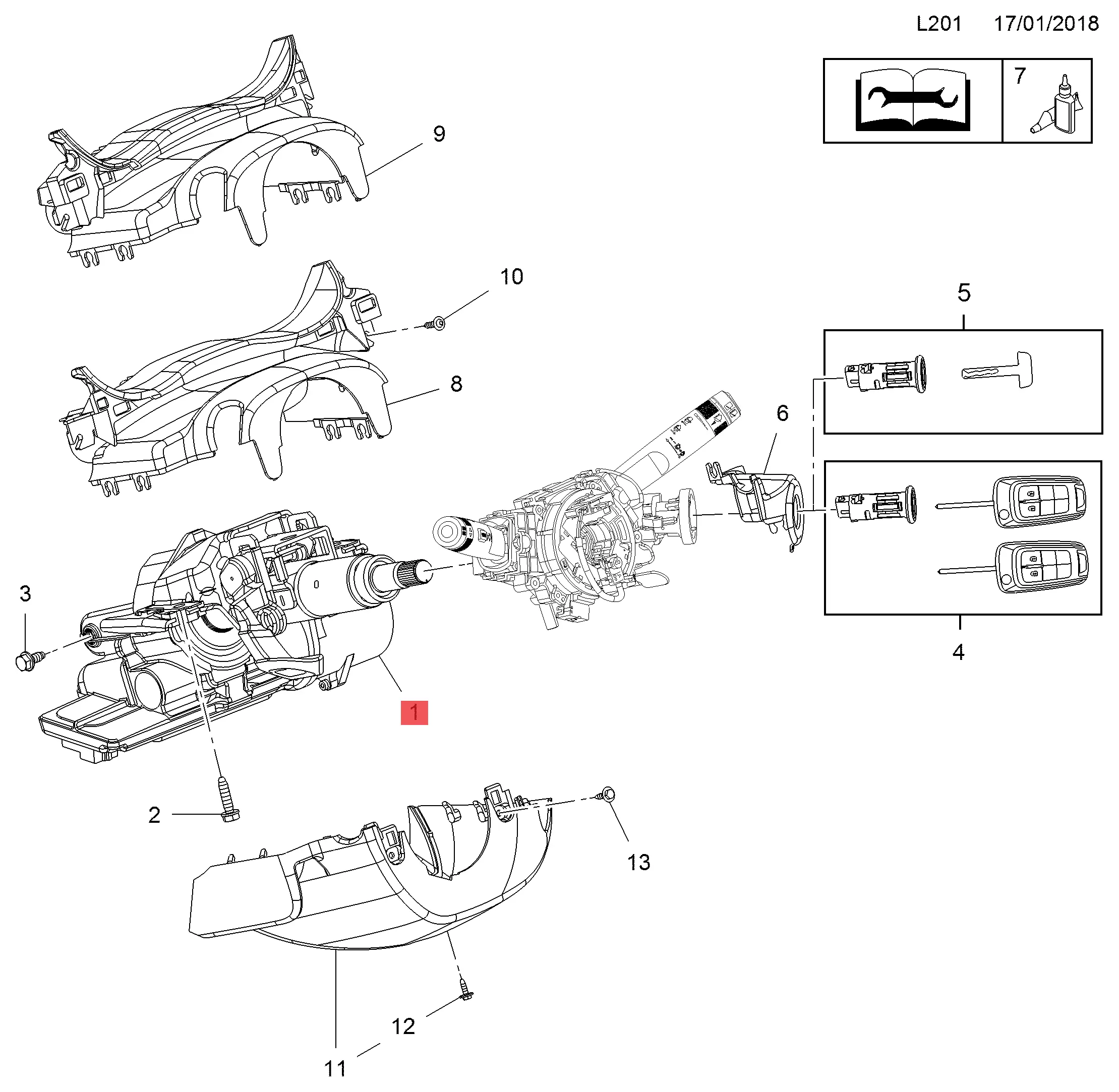 L201 17/01/2018

7

9

10

5

8

6

3

1

4

2

13

12

11