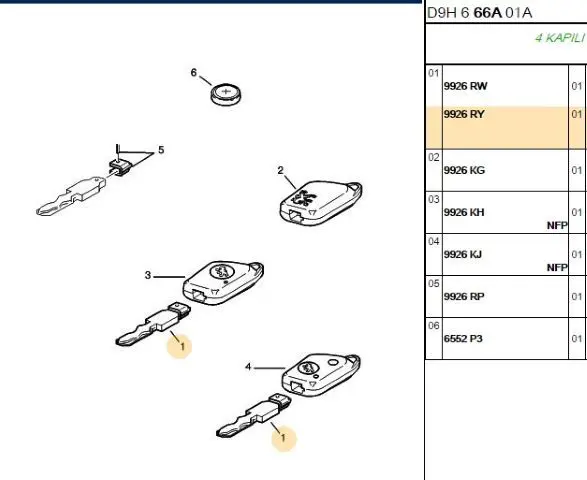 6

5

2

3

1

4

1

D9H 6 66A 01A

4 KAPILI

| | | |
|---|---|---|
| 01 | 9926 RW | 01 |
| | 9926 RY | 01 |
| 02 | 9926 KG | 01 |
| 03 | 9926 KH NFP | 01 |
| 04 | 9926 KJ NFP | 01 |
| 05 | 9926 RP | 01 |
| 06 | 6552 P3 | 01 |