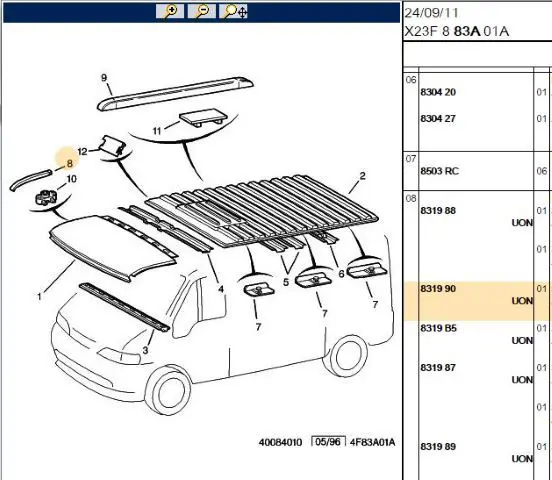 9
11
12
8
10
2
1
4
5
6
7
7
7
7
3

40084010 05/96 4F83A01A

24/09/11
X23F 8 83A 01A

| | | |
|---|---|---|
| 06 | 8304 20 | 01 |
| | 8304 27 | 01 |
| 07 | 8503 RC | 06 |
| 08 | 8319 88 UON | 01 |
| | | 01 |
| | 8319 90 UON | 01 |
| | 8319 B5 UON | 01 |
| | 8319 87 UON | 01 |
| | | 01 |
| | 8319 89 UON | 01 |