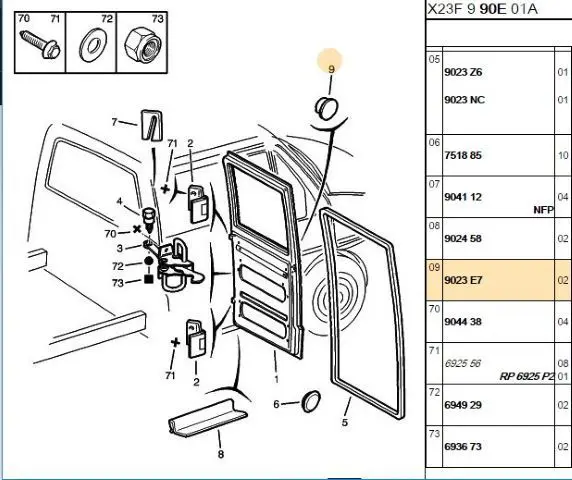 70 71 72 73

9

7

71 2

4

70

3

72

73

71 2

1

6

5

8

X23F 9 90E 01A

| | | |
|---|---|---|
| 05 | 9023 Z6 | 01 |
| | 9023 NC | 01 |
| 06 | 7518 85 | 10 |
| 07 | 9041 12 NFP | 04 |
| 08 | 9024 58 | 02 |
| 09 | 9023 E7 | 02 |
| 70 | 9044 38 | 04 |
| 71 | 6925 56 | 08 |
| | RP 6925 P2 | 01 |
| 72 | 6949 29 | 02 |
| 73 | 6936 73 | 02 |