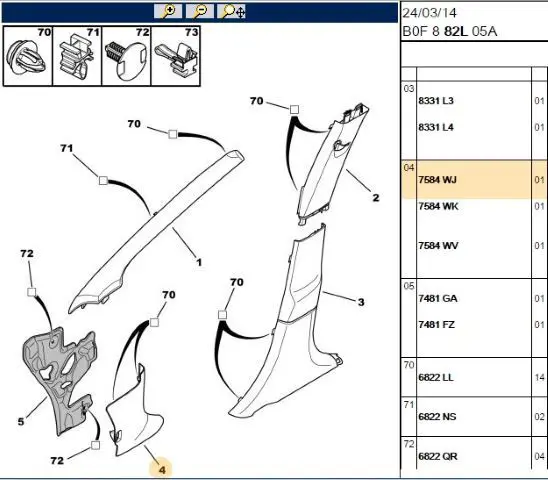 70 71 72 73

70

70

71

2

1

72

70

70

3

5

72

4

24/03/14
B0F 8 82L 05A

| | | |
|---|---|---|
| 03 | 8331 L3 | 01 |
| | 8331 L4 | 01 |
| 04 | 7584 WJ | 01 |
| | 7584 WK | 01 |
| | 7584 WV | 01 |
| 05 | 7481 GA | 01 |
| | 7481 FZ | 01 |
| 70 | 6822 LL | 14 |
| 71 | 6822 NS | 02 |
| 72 | 6822 QR | 04 |