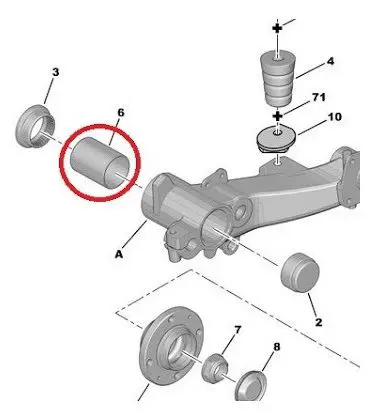 3
6
4
71
10
A
2
7
8