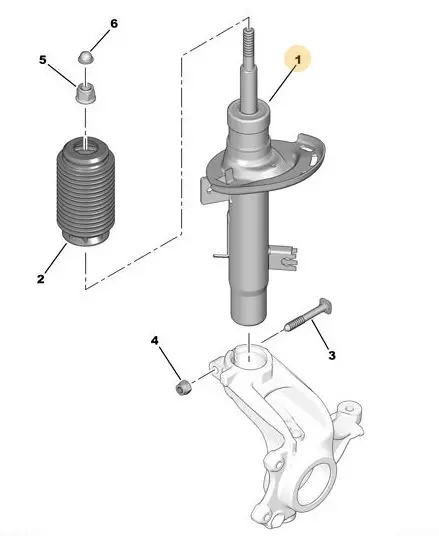 6
5
1
2
4
3