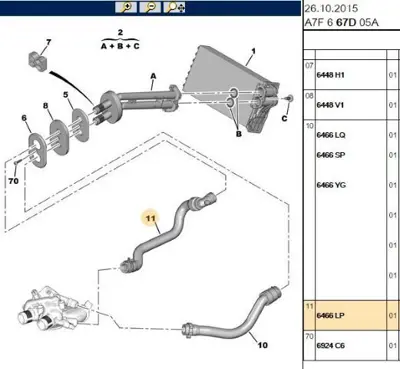 26.10.2015
A7F 6 67D 05A

2
A + B + C
7
1
A
5
8
6
C
B
70
11
10

| | | |
|---|---|---|
| 07 | 6448 H1 | 01 |
| 08 | 6448 V1 | 01 |
| 10 | 6466 LQ | 01 |
| | 6466 SP | 01 |
| | 6466 YG | 01 |
| | | 01 |
| | | 01 |
| | | 01 |
| 11 | 6466 LP | 01 |
| 70 | 6924 C6 | 01 |