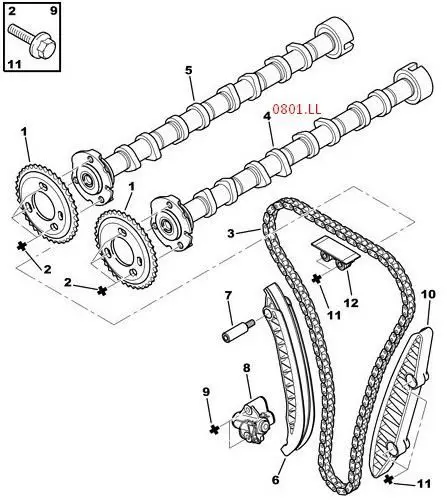 2 9
11
5
0801.LL
4
1
1
3
2
2
12
11
7
10
8
9
6
11