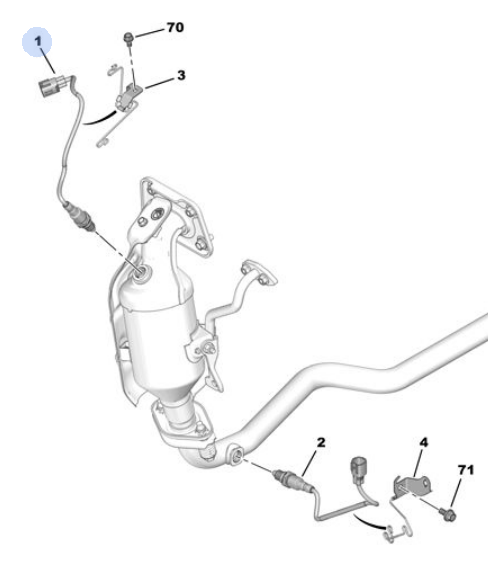 1
70
3
2
4
71