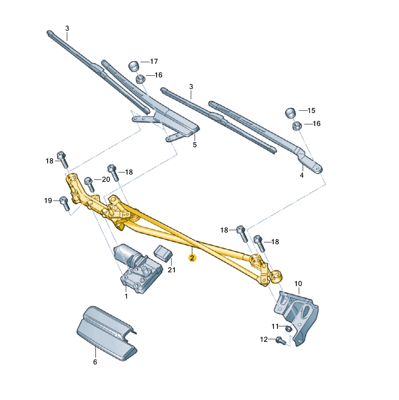 3
17
16
3
15
16
5
4
18
18
20
19
18
18
2
21
1
10
11
12
6