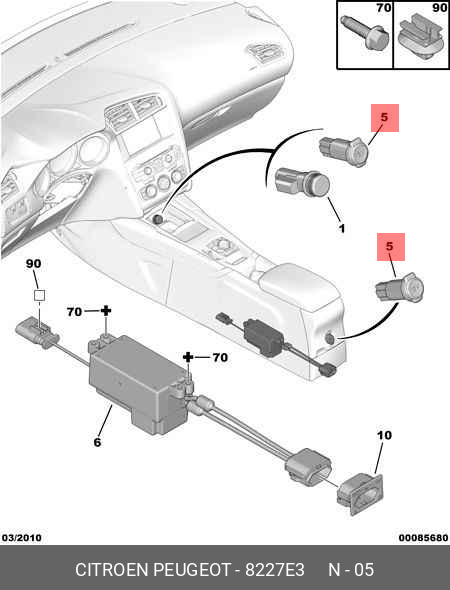 70
90
5
1
5
90
70
70
6
10
03/2010
00085680
CITROEN PEUGEOT - 8227E3 N - 05